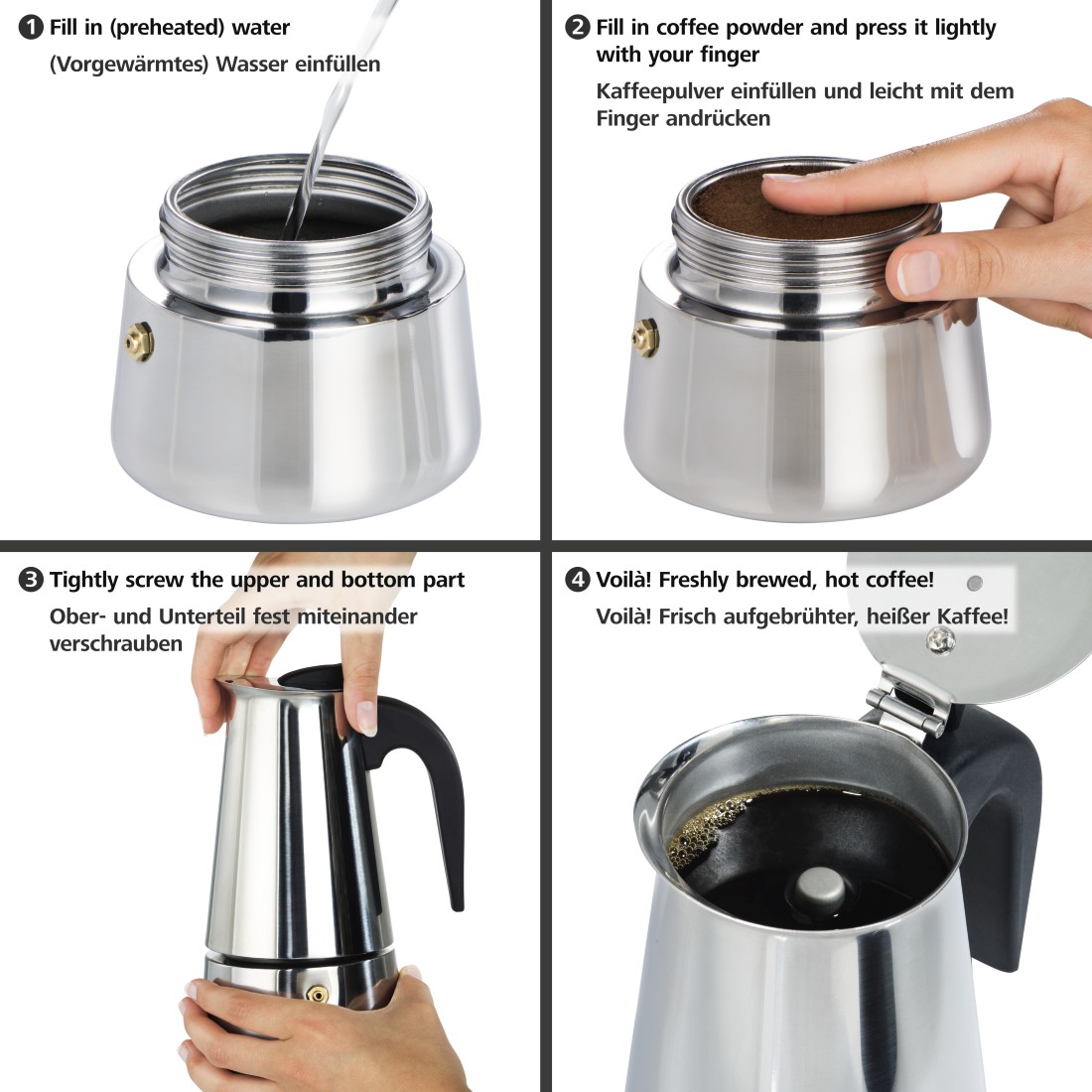 ❶ Fill in (preheated) water

(Vorgewärmtes) Wasser einfüllen

❷ Fill in coffee powder and press it lightly with your finger

Kaffeepulver einfüllen und leicht mit dem Finger andrücken

❸ Tightly screw the upper and bottom part

Ober- und Unterteil fest miteinander verschrauben

❹ Voilà! Freshly brewed, hot coffee!

Voilà! Frisch aufgebrühter, heißer Kaffee!